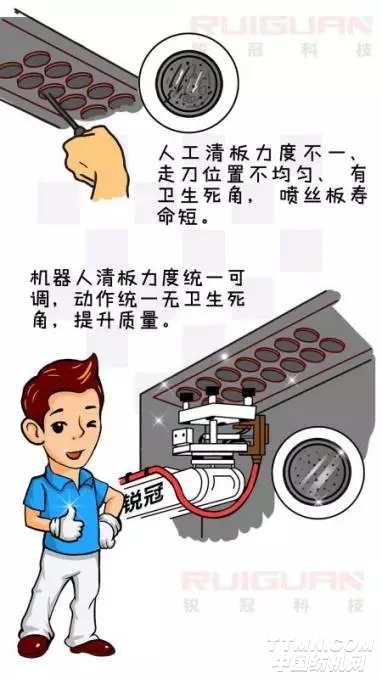 RUIGUAN
锐冠科技

人工清板力度不一、走刀位置不均匀、有卫生死角，喷丝板寿命短。

机器人清板力度统一可调，动作统一无卫生死角，提升质量。

锐冠

RUIGUAN
锐冠科技

TTMN.COM
中国纺机网