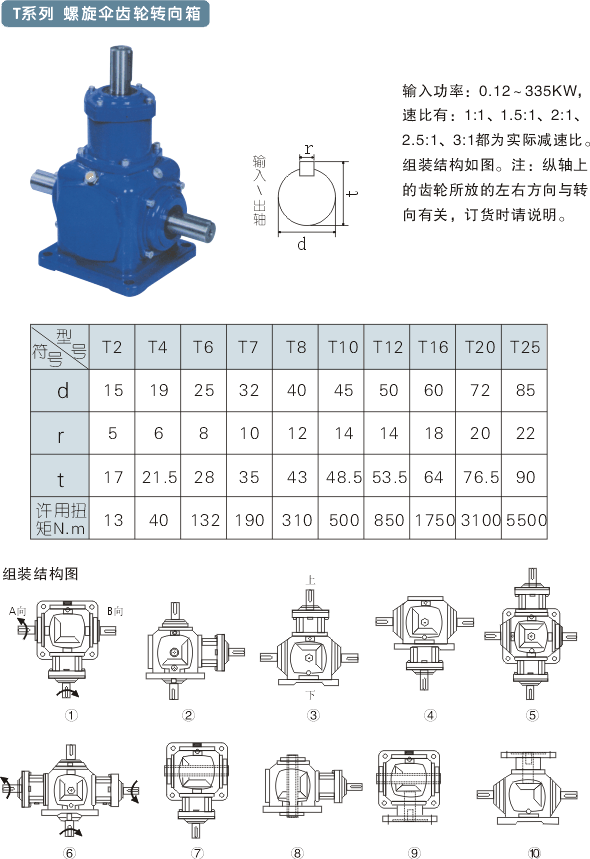 T系列 螺旋伞齿轮转向箱

输入功率：0.12～335KW，速比有：1:1、1.5:1、2:1、2.5:1、3:1都为实际减速比。组装结构如图。注：纵轴上的齿轮所放的左右方向与转向有关，订货时请说明。

输入\出轴

r

t

d

| 型号 符号 | T2 | T4 | T6 | T7 | T8 | T10 | T12 | T16 | T20 | T25 |
|---|---|---|---|---|---|---|---|---|---|---|
| d | 15 | 19 | 25 | 32 | 40 | 45 | 50 | 60 | 72 | 85 |
| r | 5 | 6 | 8 | 10 | 12 | 14 | 14 | 18 | 20 | 22 |
| t | 17 | 21.5 | 28 | 35 | 43 | 48.5 | 53.5 | 64 | 76.5 | 90 |
| 许用扭矩N.m | 13 | 40 | 132 | 190 | 310 | 500 | 850 | 1750 | 3100 | 5500 |

组装结构图

A向

B向

上

下

①

②

③

④

⑤

⑥

⑦

⑧

⑨

⑩